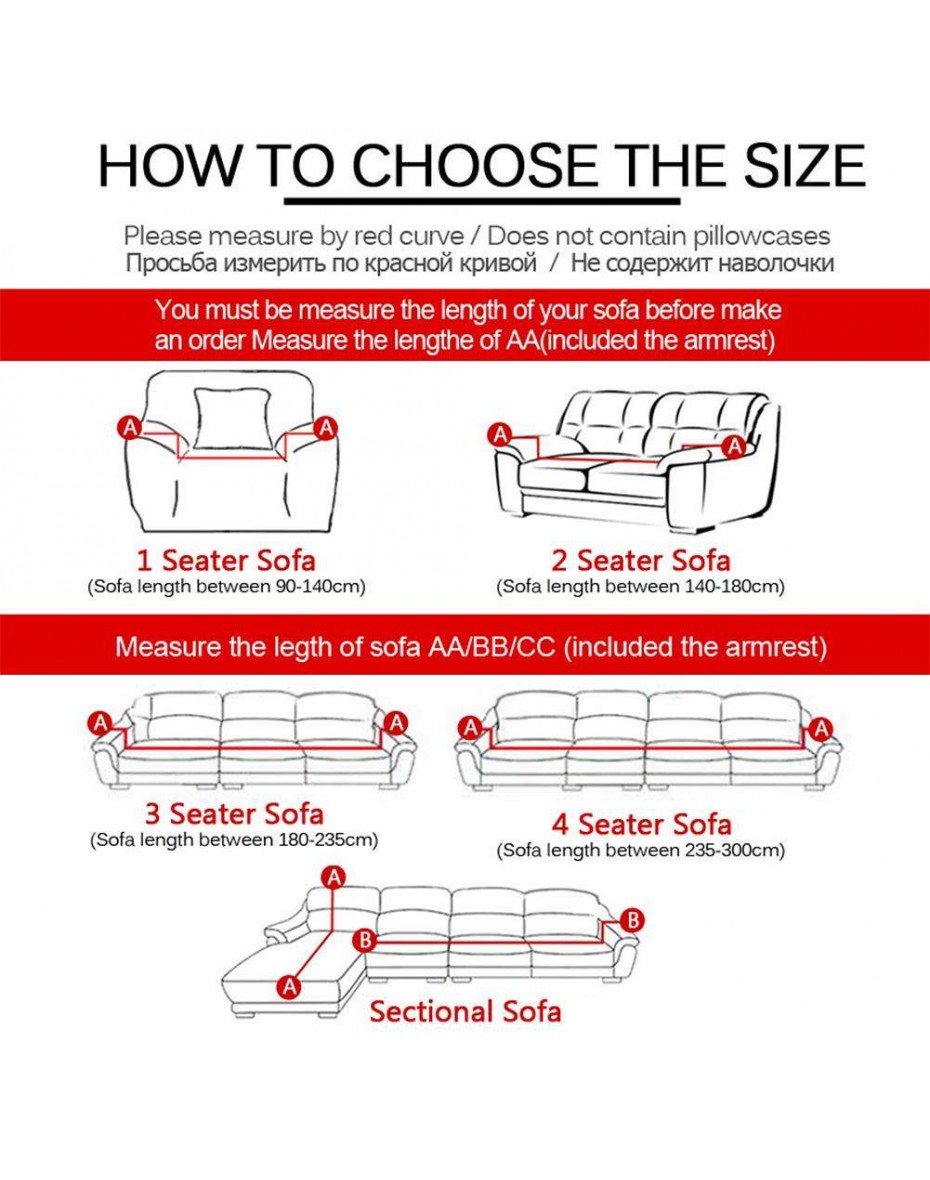 HOW TO CHOOSE THE SIZE

Please measure by red curve / Does not contain pillowcases
Просьба измерить по красной кривой / Не содержит наволочки

You must be measure the length of your sofa before make an order Measure the lengthe of AA(included the armrest)

A
A
1 Seater Sofa
(Sofa length between 90-140cm)

A
A
2 Seater Sofa
(Sofa length between 140-180cm)

Measure the legth of sofa AA/BB/CC (included the armrest)

A
A
3 Seater Sofa
(Sofa length between 180-235cm)

A
A
4 Seater Sofa
(Sofa length between 235-300cm)

A
B
B
A
Sectional Sofa