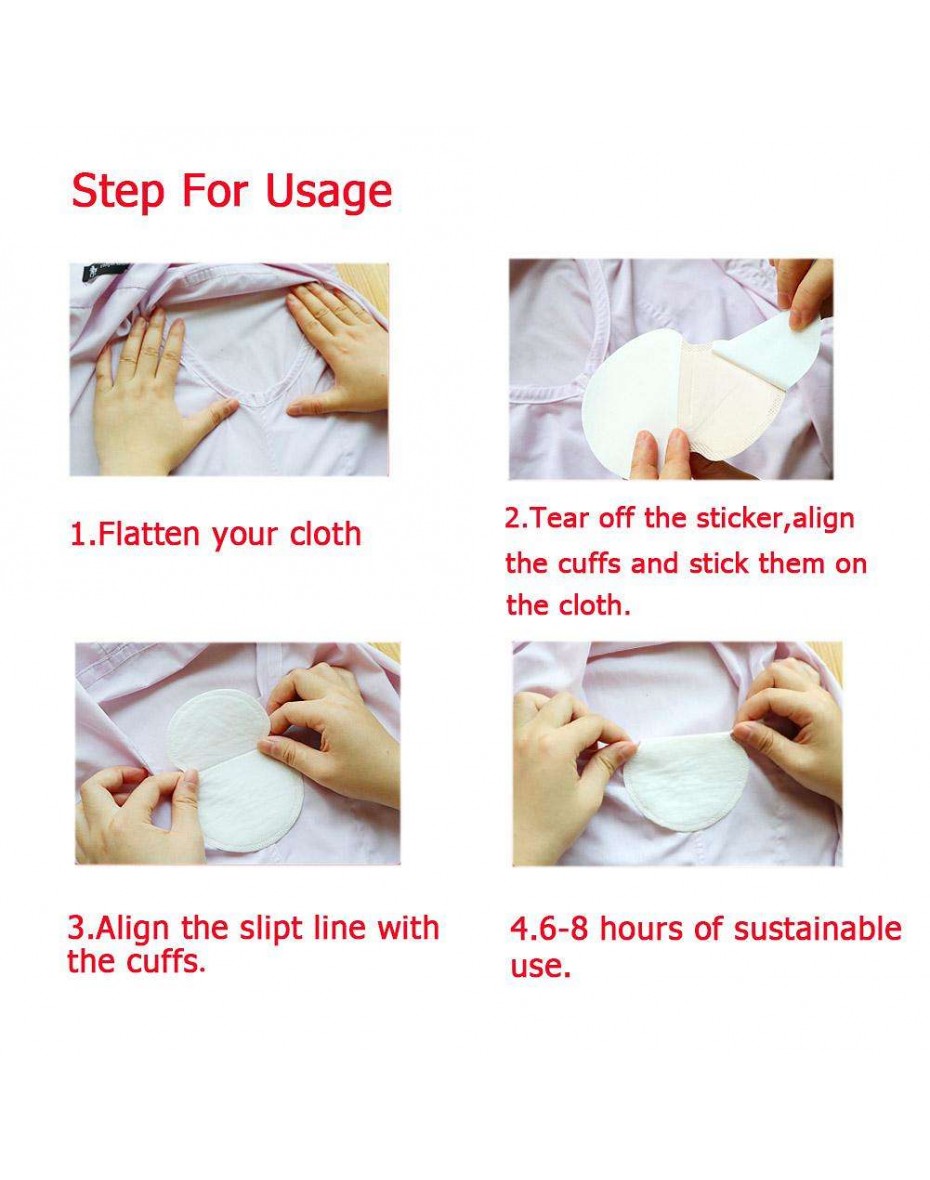 Step For Usage

1.Flatten your cloth

2.Tear off the sticker,align the cuffs and stick them on the cloth.

3.Align the slipt line with the cuffs.

4.6-8 hours of sustainable use.